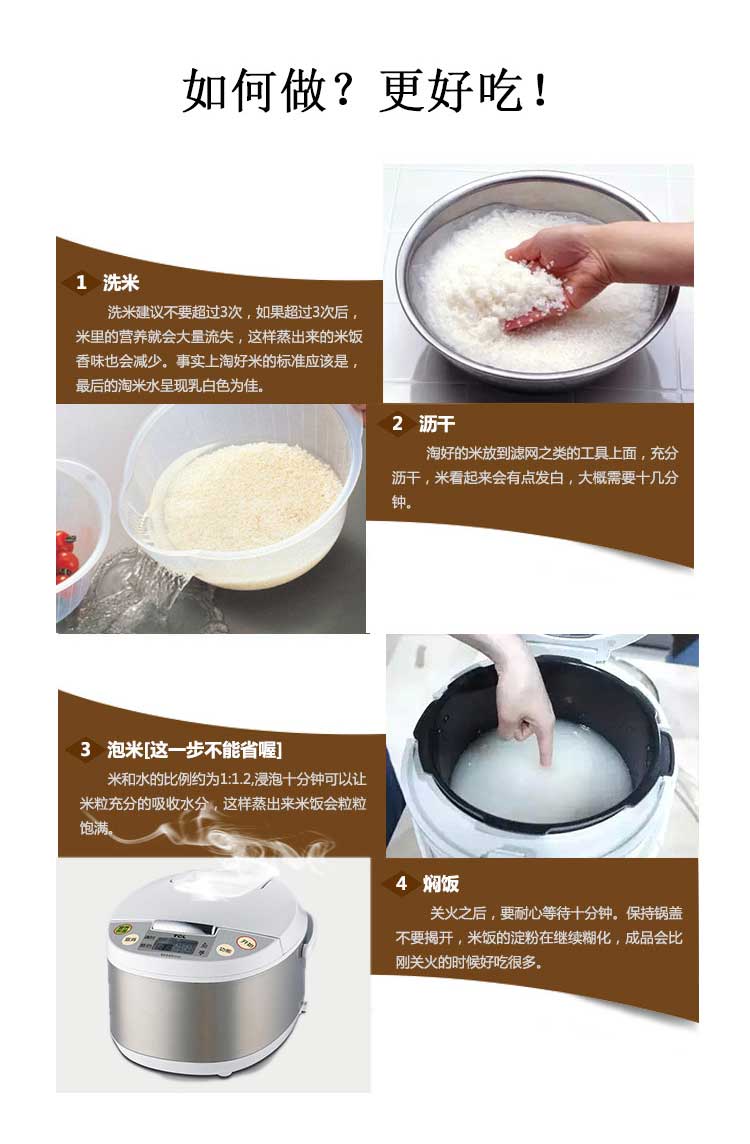 如何做？更好吃！

1 洗米
洗米建议不要超过3次，如果超过3次后，米里的营养就会大量流失，这样蒸出来的米饭香味也会减少。事实上淘好米的标准应该是，最后的淘米水呈现乳白色为佳。

2 沥干
淘好的米放到滤网之类的工具上面，充分沥干，米看起来会有点发白，大概需要十几分钟。

3 泡米[这一步不能省喔]
米和水的比例约为1:1.2,浸泡十分钟可以让米粒充分的吸收水分，这样蒸出来米饭会粒粒饱满。

4 焖饭
关火之后，要耐心等待十分钟。保持锅盖不要揭开，米饭的淀粉在继续糊化，成品会比刚关火的时候好吃很多。